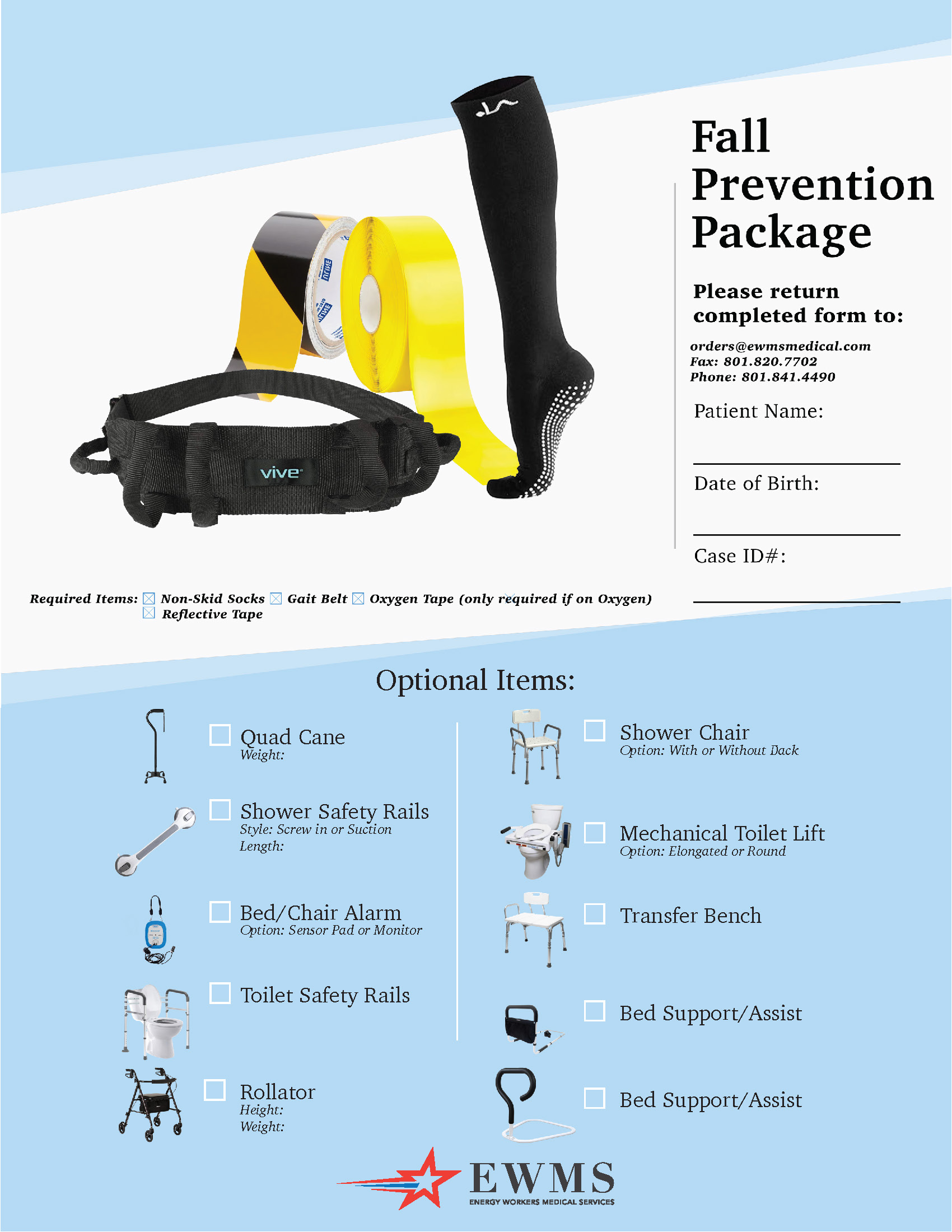 Fall Prevention Package

Please return completed form to:

orders@ewmsmedical.com
Fax: 801.820.7702
Phone: 801.841.4490

Patient Name:

Date of Birth:

Case ID#:

vive

Required Items: ☒ Non-Skid Socks ☒ Gait Belt ☒ Oxygen Tape (only required if on Oxygen) ☒ Reflective Tape

Optional Items:

☐ Quad Cane
Weight:

☐ Shower Safety Rails
Style: Screw in or Suction
Length:

☐ Bed/Chair Alarm
Option: Sensor Pad or Monitor

☐ Toilet Safety Rails

☐ Rollator
Height:
Weight:

☐ Shower Chair
Option: With or Without Dack

☐ Mechanical Toilet Lift
Option: Elongated or Round

☐ Transfer Bench

☐ Bed Support/Assist

☐ Bed Support/Assist

EWMS
ENERGY WORKERS MEDICAL SERVICES